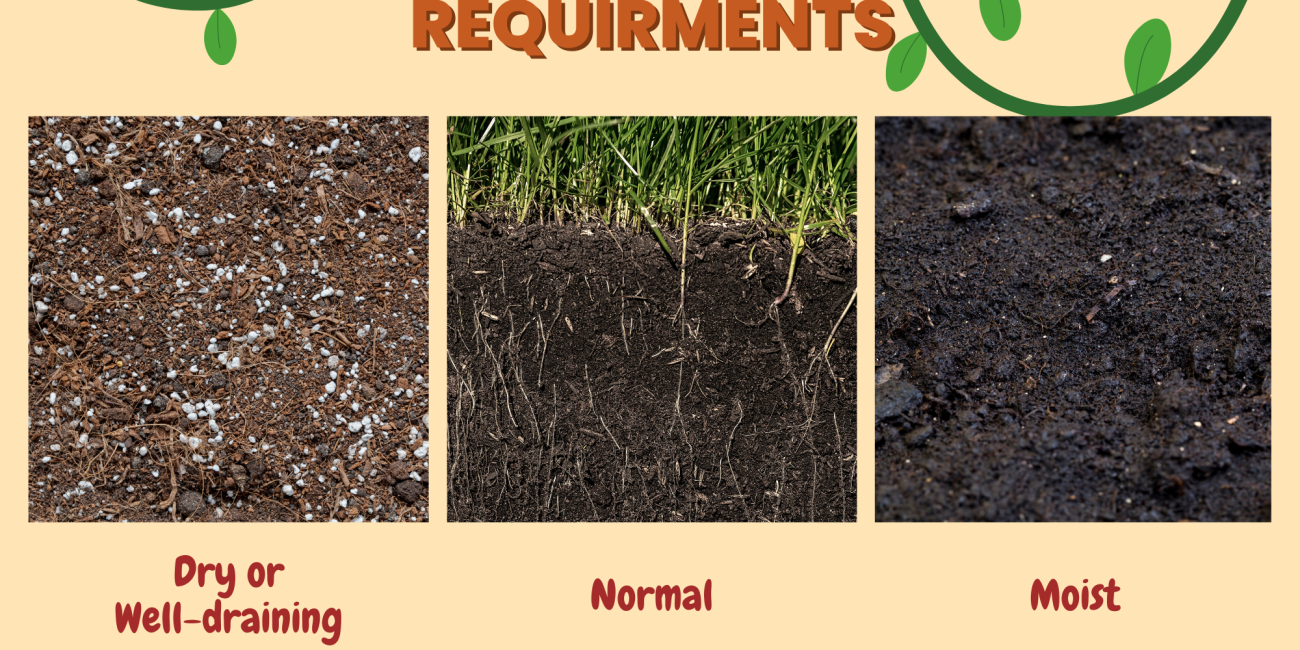 REQUIRMENTS

Dry or Well-draining

Normal

Moist