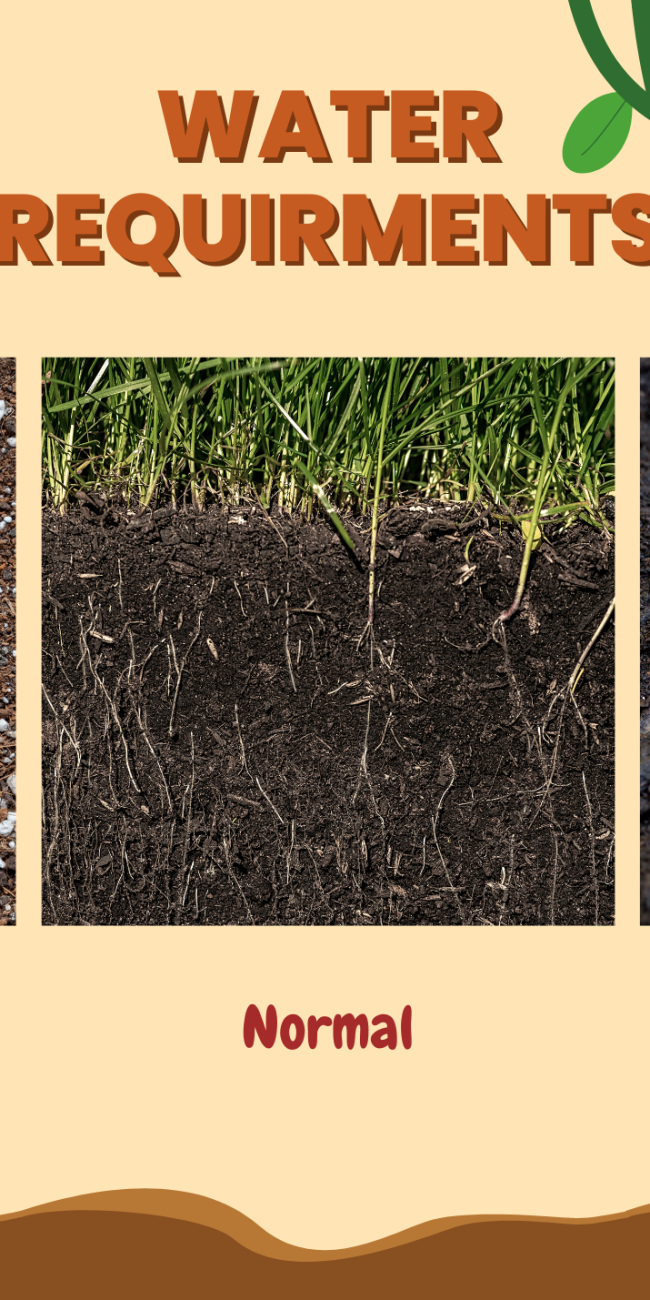 WATER REQUIRMENTS

Normal