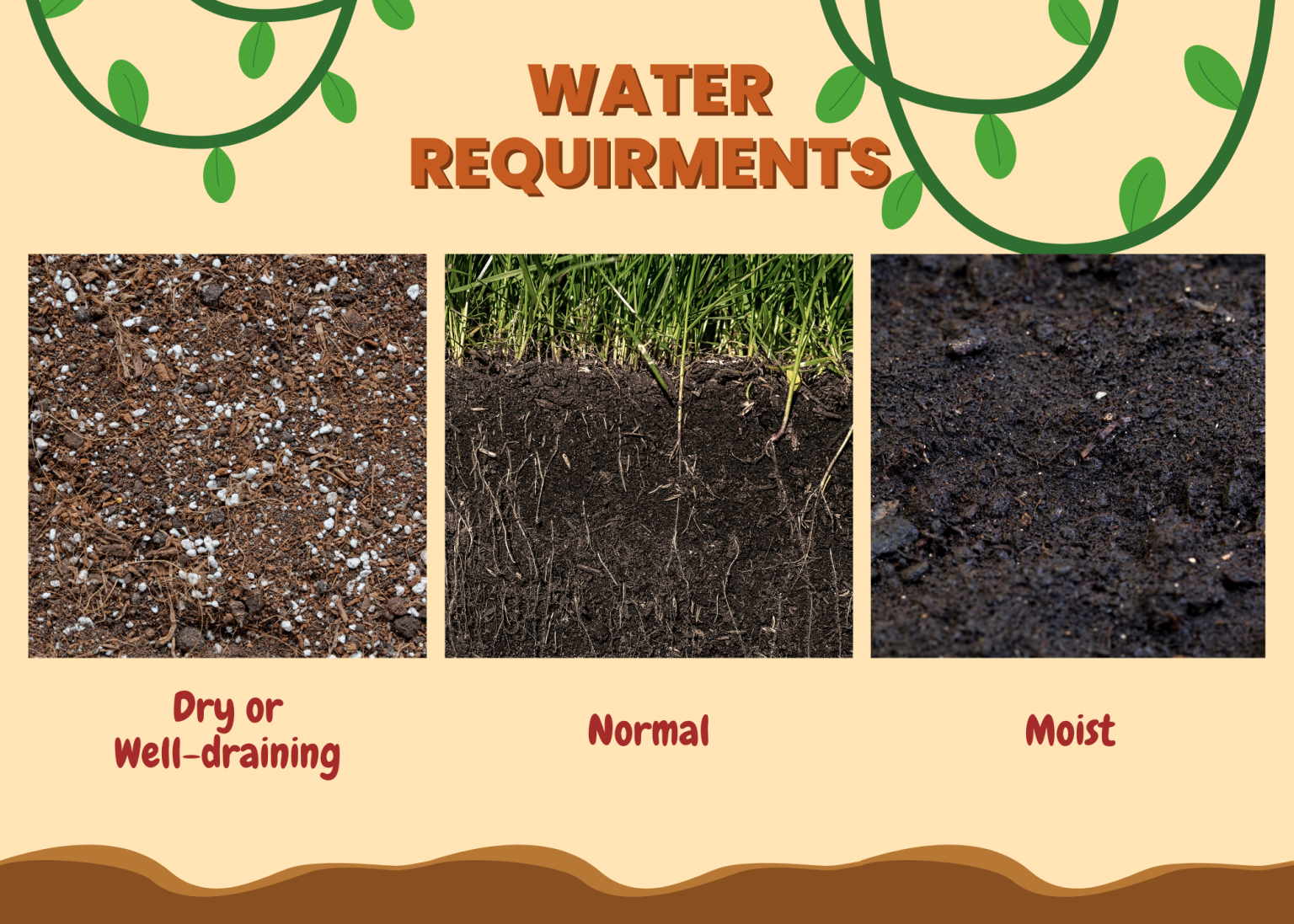 WATER REQUIRMENTS

Dry or Well-draining

Normal

Moist