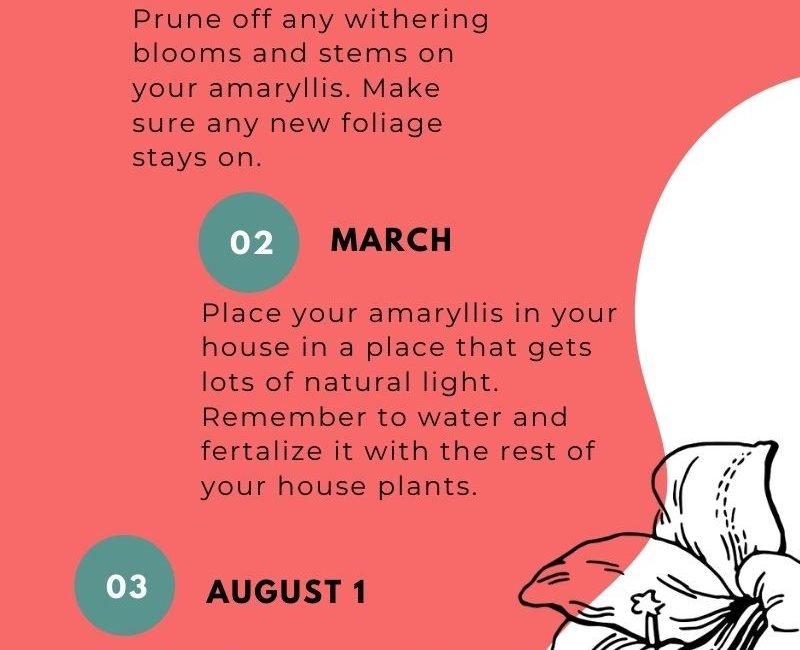 Prune off any withering blooms and stems on your amaryllis. Make sure any new foliage stays on.

02 MARCH

Place your amaryllis in your house in a place that gets lots of natural light. Remember to water and fertalize it with the rest of your house plants.

03 AUGUST 1